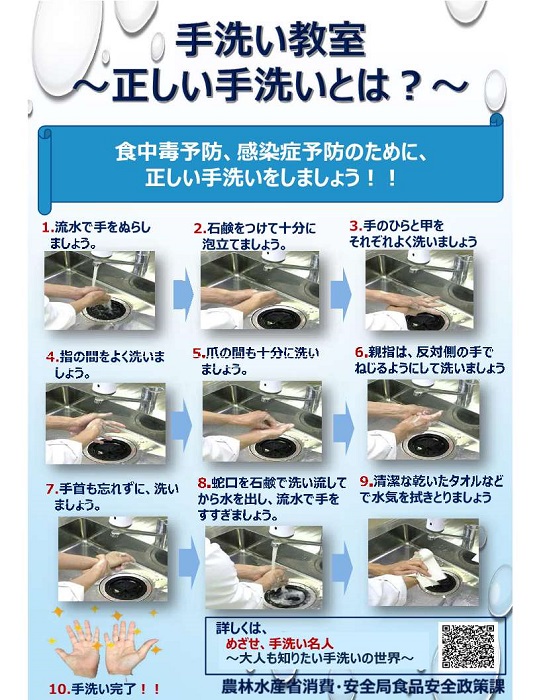 手洗い教室
～正しい手洗いとは？～

食中毒予防、感染症予防のために、
正しい手洗いをしましょう！！

1.流水で手をぬらしましょう。

2.石鹸をつけて十分に泡立てましょう。

3.手のひらと甲をそれぞれよく洗いましょう

4.指の間をよく洗いましょう。

5.爪の間も十分に洗いましょう。

6.親指は、反対側の手でねじるようにして洗いましょう

7.手首も忘れずに、洗いましょう。

8.蛇口を石鹸で洗い流してから水を出し、流水で手をすすぎましょう。

9.清潔な乾いたタオルなどで水気を拭きとりましょう

10.手洗い完了！！

詳しくは、
めざせ、手洗い名人
～大人も知りたい手洗いの世界～

農林水産省消費・安全局食品安全政策課