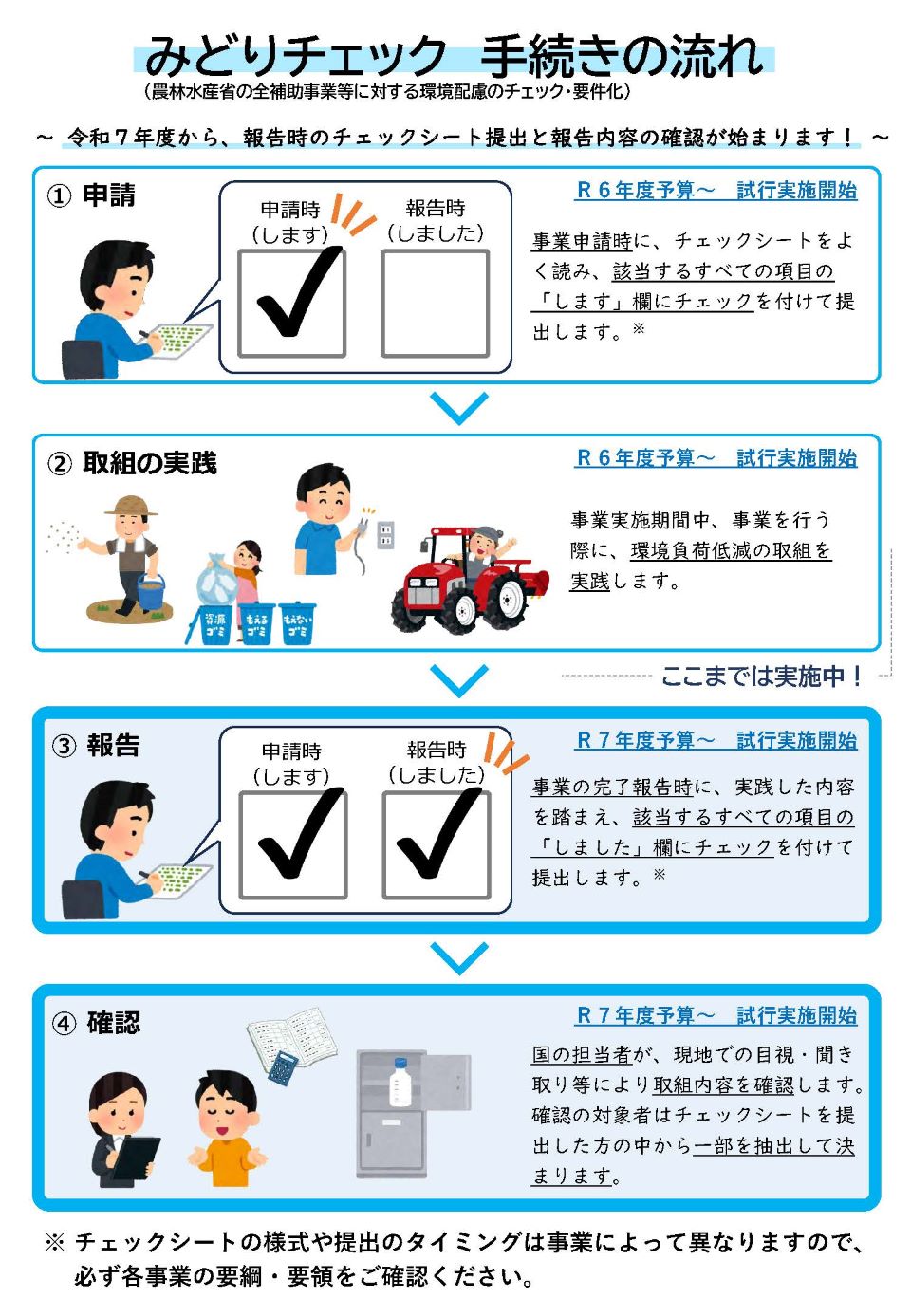 みどりチェック　手続きの流れ
（農林水産省の全補助事業等に対する環境配慮のチェック・要件化）

～ 令和７年度から、報告時のチェックシート提出と報告内容の確認が始まります！ ～

① 申請

申請時（します）　報告時（しました）

R６年度予算～　試行実施開始

事業申請時に、チェックシートをよく読み、該当するすべての項目の「します」欄にチェックを付けて提出します。※

② 取組の実践

資源ゴミ　もえるゴミ　もえないゴミ

R６年度予算～　試行実施開始

事業実施期間中、事業を行う際に、環境負荷低減の取組を実践します。

ここまでは実施中！

③ 報告

申請時（します）　報告時（しました）

R７年度予算～　試行実施開始

事業の完了報告時に、実践した内容を踏まえ、該当するすべての項目の「しました」欄にチェックを付けて提出します。※

④ 確認

R７年度予算～　試行実施開始

国の担当者が、現地での目視・聞き取り等により取組内容を確認します。確認の対象者はチェックシートを提出した方の中から一部を抽出して決まります。

※ チェックシートの様式や提出のタイミングは事業によって異なりますので、必ず各事業の要綱・要領をご確認ください。