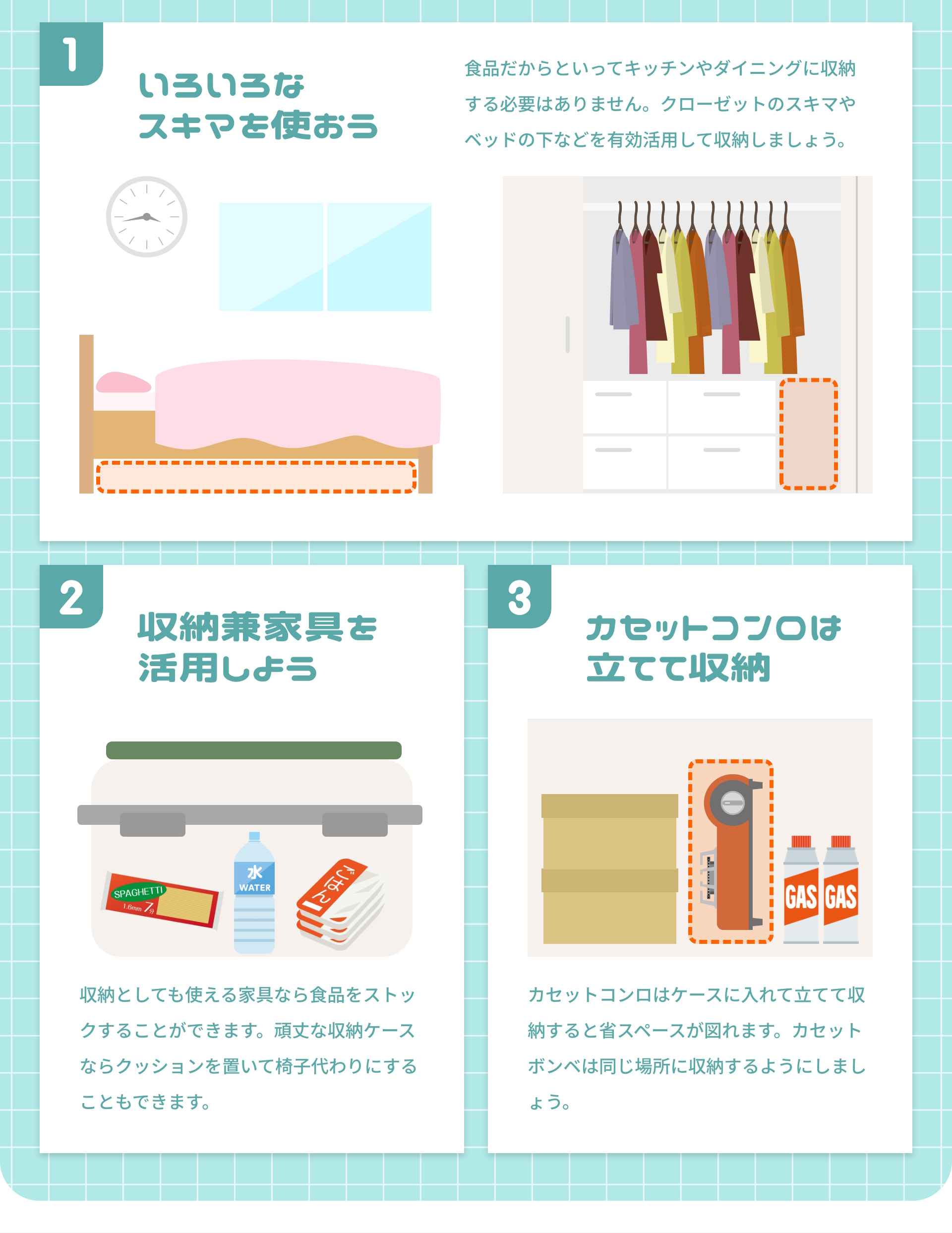 1

いろいろな
スキマを使おう

食品だからといってキッチンやダイニングに収納する必要はありません。クローゼットのスキマやベッドの下などを有効活用して収納しましょう。

2

収納兼家具を
活用しよう

SPAGHETTI
1.6mm 7分

水
WATER

ごはん

収納としても使える家具なら食品をストックすることができます。頑丈な収納ケースならクッションを置いて椅子代わりにすることもできます。

3

カセットコンロは
立てて収納

GAS GAS

カセットコンロはケースに入れて立てて収納すると省スペースが図れます。カセットボンベは同じ場所に収納するようにしましょう。