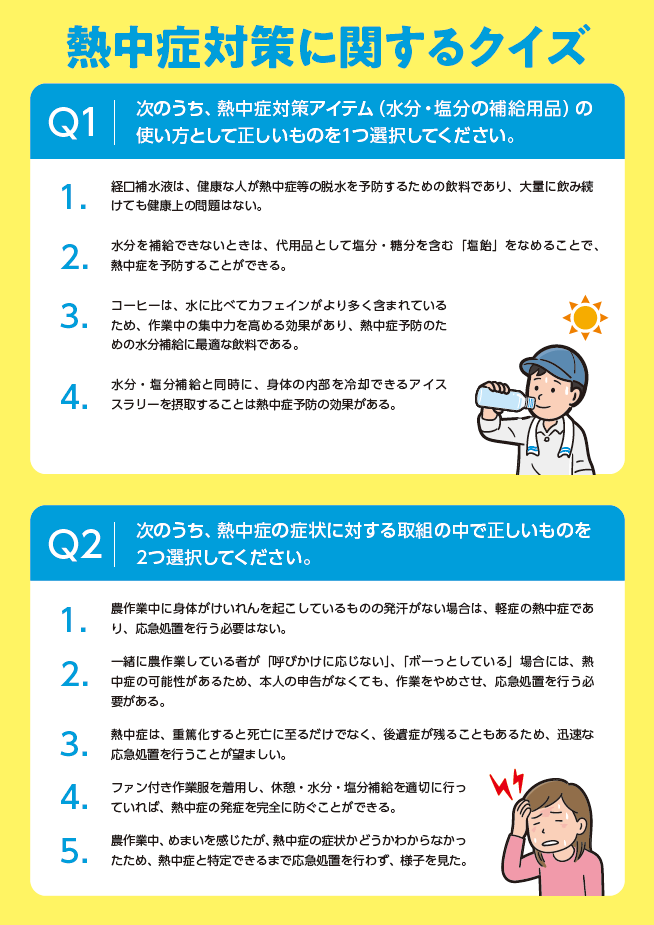 熱中症対策に関するクイズ

Q1 次のうち、熱中症対策アイテム（水分・塩分の補給用品）の使い方として正しいものを1つ選択してください。

1. 経口補水液は、健康な人が熱中症等の脱水を予防するための飲料であり、大量に飲み続けても健康上の問題はない。

2. 水分を補給できないときは、代用品として塩分・糖分を含む「塩飴」をなめることで、熱中症を予防することができる。

3. コーヒーは、水に比べてカフェインがより多く含まれているため、作業中の集中力を高める効果があり、熱中症予防のための水分補給に最適な飲料である。

4. 水分・塩分補給と同時に、身体の内部を冷却できるアイススラリーを摂取することは熱中症予防の効果がある。

Q2 次のうち、熱中症の症状に対する取組の中で正しいものを2つ選択してください。

1. 農作業中に身体がけいれんを起こしているものの発汗がない場合は、軽症の熱中症であり、応急処置を行う必要はない。

2. 一緒に農作業している者が「呼びかけに応じない」、「ボーっとしている」場合には、熱中症の可能性があるため、本人の申告がなくても、作業をやめさせ、応急処置を行う必要がある。

3. 熱中症は、重篤化すると死亡に至るだけでなく、後遺症が残ることもあるため、迅速な応急処置を行うことが望ましい。

4. ファン付き作業服を着用し、休憩・水分・塩分補給を適切に行っていれば、熱中症の発症を完全に防ぐことができる。

5. 農作業中、めまいを感じたが、熱中症の症状かどうかわからなかったため、熱中症と特定できるまで応急処置を行わず、様子を見た。