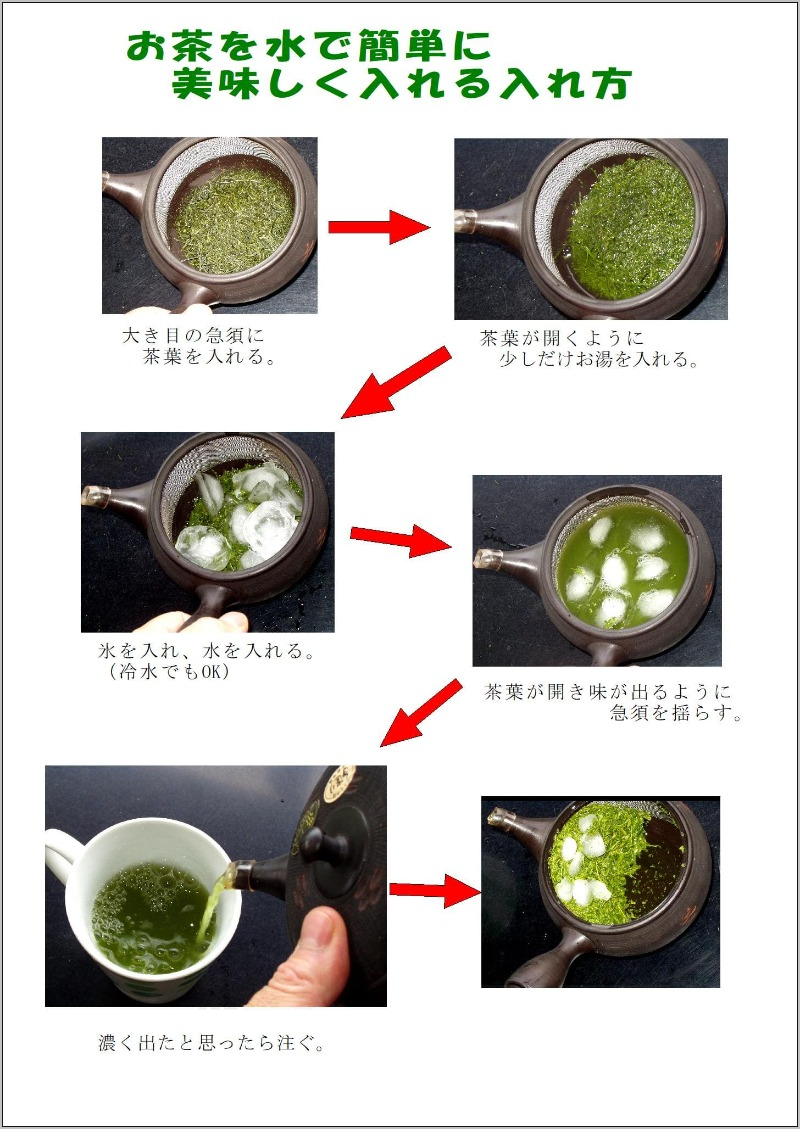 お茶を水で簡単に
美味しく入れる入れ方

大き目の急須に
茶葉を入れる。

茶葉が開くように
少しだけお湯を入れる。

氷を入れ、水を入れる。
（冷水でもOK）

茶葉が開き味が出るように
急須を揺らす。

濃く出たと思ったら注ぐ。