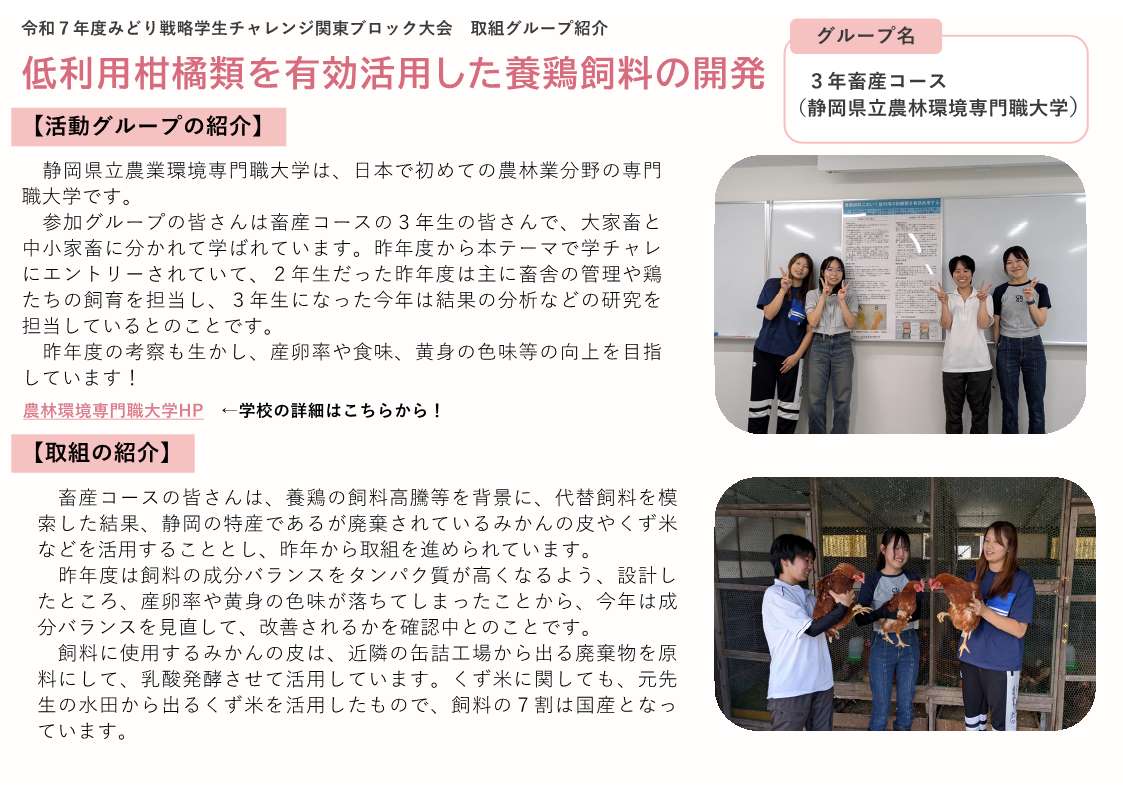 令和７年度みどり戦略学生チャレンジ関東ブロック大会　取組グループ紹介

低利用柑橘類を有効活用した養鶏飼料の開発

グループ名

３年畜産コース
（静岡県立農林環境専門職大学）

【活動グループの紹介】

静岡県立農業環境専門職大学は、日本で初めての農林業分野の専門職大学です。

参加グループの皆さんは畜産コースの３年生の皆さんで、大家畜と中小家畜に分かれて学ばれています。昨年度から本テーマで学チャレにエントリーされていて、２年生だった昨年度は主に畜舎の管理や鶏たちの飼育を担当し、３年生になった今年は結果の分析などの研究を担当しているとのことです。

昨年度の考察も生かし、産卵率や食味、黄身の色味等の向上を目指しています！

農林環境専門職大学HP　←学校の詳細はこちらから！

【取組の紹介】

畜産コースの皆さんは、養鶏の飼料高騰等を背景に、代替飼料を模索した結果、静岡の特産であるが廃棄されているみかんの皮やくず米などを活用することとし、昨年から取組を進められています。

昨年度は飼料の成分バランスをタンパク質が高くなるよう、設計したところ、産卵率や黄身の色味が落ちてしまったことから、今年は成分バランスを見直して、改善されるかを確認中とのことです。

飼料に使用するみかんの皮は、近隣の缶詰工場から出る廃棄物を原料にして、乳酸発酵させて活用しています。くず米に関しても、元先生の水田から出るくず米を活用したもので、飼料の７割は国産となっています。