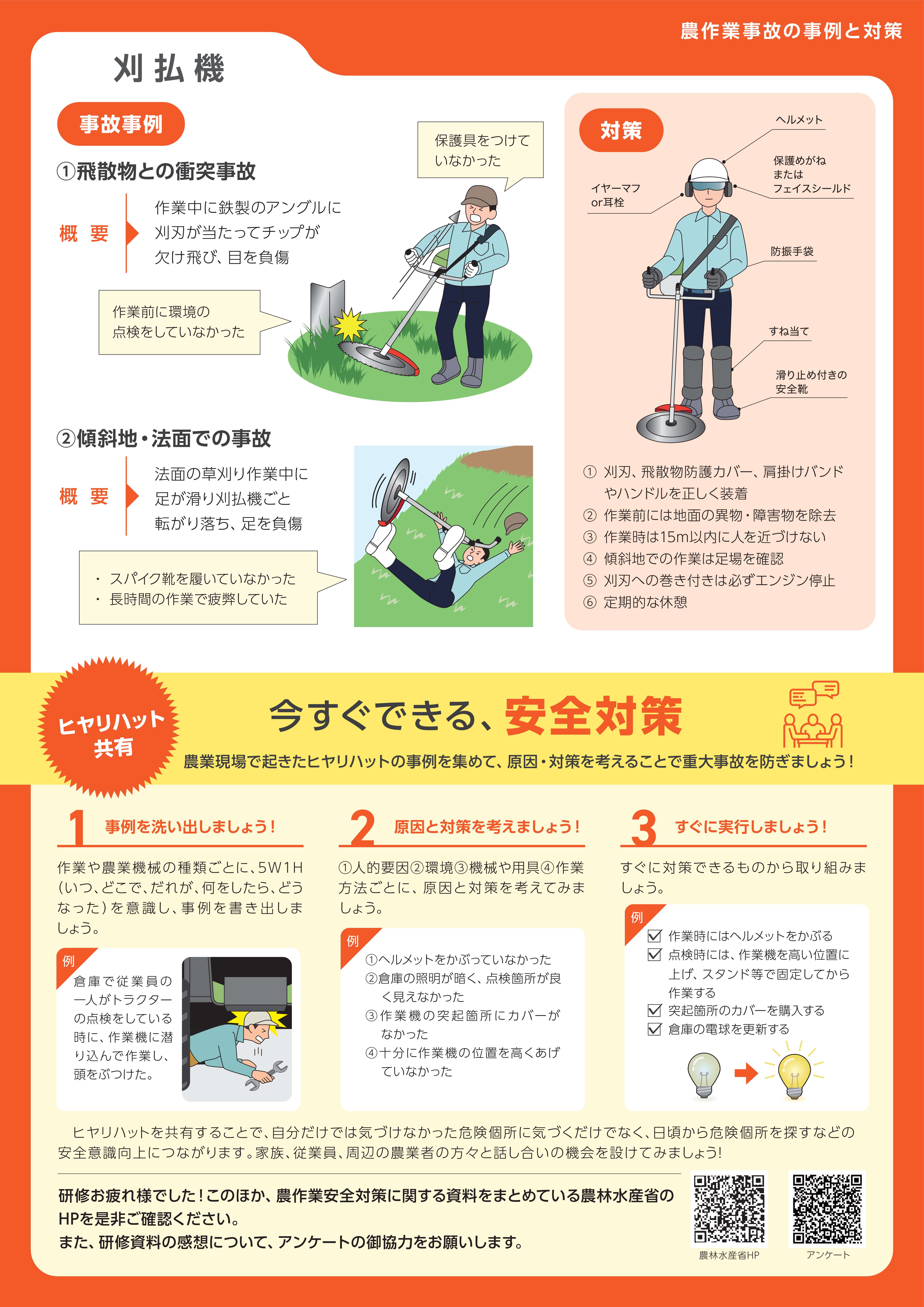 農作業事故の事例と対策

刈払機

事故事例

①飛散物との衝突事故

概要

作業中に鉄製のアングルに刈刃が当たってチップが欠け飛び、目を負傷

保護具をつけていなかった

作業前に環境の点検をしていなかった

②傾斜地・法面での事故

概要

法面の草刈り作業中に足が滑り刈払機ごと転がり落ち、足を負傷

・スパイク靴を履いていなかった
・長時間の作業で疲弊していた

対策

ヘルメット

保護めがね または フェイスシールド

イヤーマフ or耳栓

防振手袋

すね当て

滑り止め付きの安全靴

① 刈刃、飛散物防護カバー、肩掛けバンドやハンドルを正しく装着
② 作業前には地面の異物・障害物を除去
③ 作業時は15m以内に人を近づけない
④ 傾斜地での作業は足場を確認
⑤ 刈刃への巻き付きは必ずエンジン停止
⑥ 定期的な休憩

ヒヤリハット共有

今すぐできる、安全対策

農業現場で起きたヒヤリハットの事例を集めて、原因・対策を考えることで重大事故を防ぎましょう!

1 事例を洗い出しましょう!

作業や農業機械の種類ごとに、5W1H(いつ、どこで、だれが、何をしたら、どうなった)を意識し、事例を書き出しましょう。

例
倉庫で従業員の一人がトラクターの点検をしている時に、作業機に潜り込んで作業し、頭をぶつけた。

2 原因と対策を考えましょう!

①人的要因②環境③機械や用具④作業方法ごとに、原因と対策を考えてみましょう。

例
①ヘルメットをかぶっていなかった
②倉庫の照明が暗く、点検箇所が良く見えなかった
③作業機の突起箇所にカバーがなかった
④十分に作業機の位置を高くあげていなかった

3 すぐに実行しましょう!

すぐに対策できるものから取り組みましょう。

例
☑ 作業時にはヘルメットをかぶる
☑ 点検時には、作業機を高い位置に上げ、スタンド等で固定してから作業する
☑ 突起箇所のカバーを購入する
☑ 倉庫の電球を更新する

ヒヤリハットを共有することで、自分だけでは気づけなかった危険個所に気づくだけでなく、日頃から危険個所を探すなどの安全意識向上につながります。家族、従業員、周辺の農業者の方々と話し合いの機会を設けてみましょう!

研修お疲れ様でした!このほか、農作業安全対策に関する資料をまとめている農林水産省のHPを是非ご確認ください。
また、研修資料の感想について、アンケートの御協力をお願いします。

農林水産省HP

アンケート