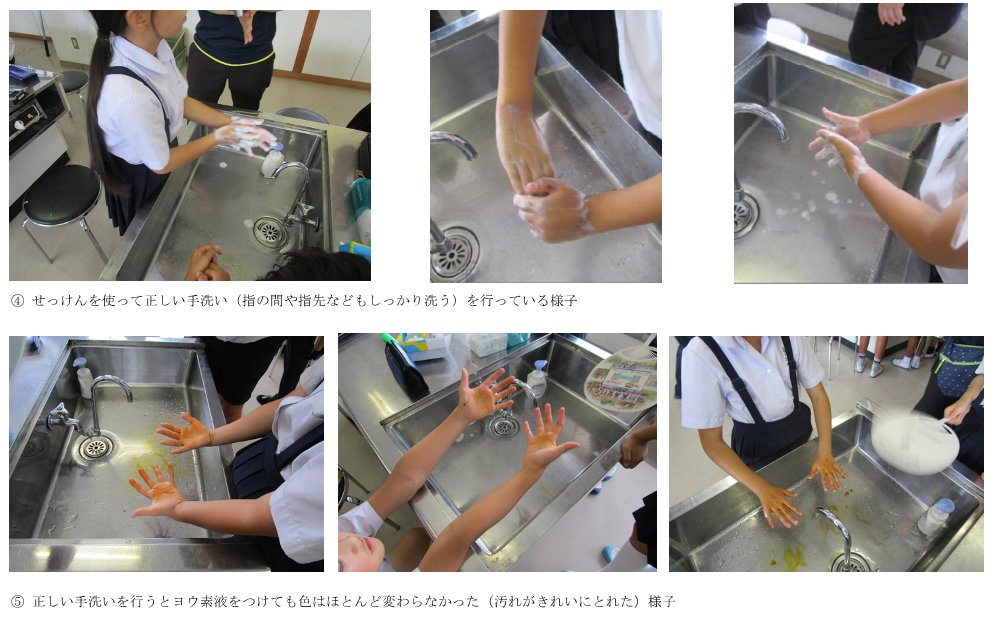 ④ せっけんを使って正しい手洗い（指の間や指先などもしっかり洗う）を行っている様子

⑤ 正しい手洗いを行うとヨウ素液をつけても色はほとんど変わらなかった（汚れがきれいにとれた）様子