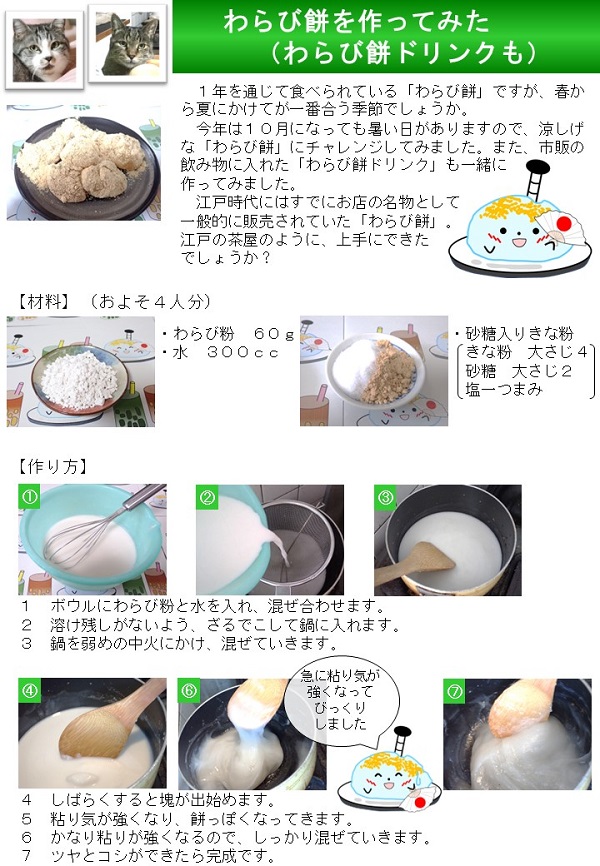 わらび餅を作ってみた
（わらび餅ドリンクも）

１年を通じて食べられている「わらび餅」ですが、春から夏にかけてが一番合う季節でしょうか。

今年は１０月になっても暑い日がありますので、涼しげな「わらび餅」にチャレンジしてみました。また、市販の飲み物に入れた「わらび餅ドリンク」も一緒に作ってみました。

江戸時代にはすでにお店の名物として一般的に販売されていた「わらび餅」。江戸の茶屋のように、上手にできたでしょうか？

【材料】（およそ４人分）

・わらび粉　６０ｇ
・水　３００ｃｃ

・砂糖入りきな粉
きな粉　大さじ４
砂糖　大さじ２
塩一つまみ

【作り方】

①
②
③

１　ボウルにわらび粉と水を入れ、混ぜ合わせます。
２　溶け残しがないよう、ざるでこして鍋に入れます。
３　鍋を弱めの中火にかけ、混ぜていきます。

④
⑥
急に粘り気が強くなってびっくりしました
⑦

４　しばらくすると塊が出始めます。
５　粘り気が強くなり、餅っぽくなってきます。
６　かなり粘りが強くなるので、しっかり混ぜていきます。
７　ツヤとコシができたら完成です。